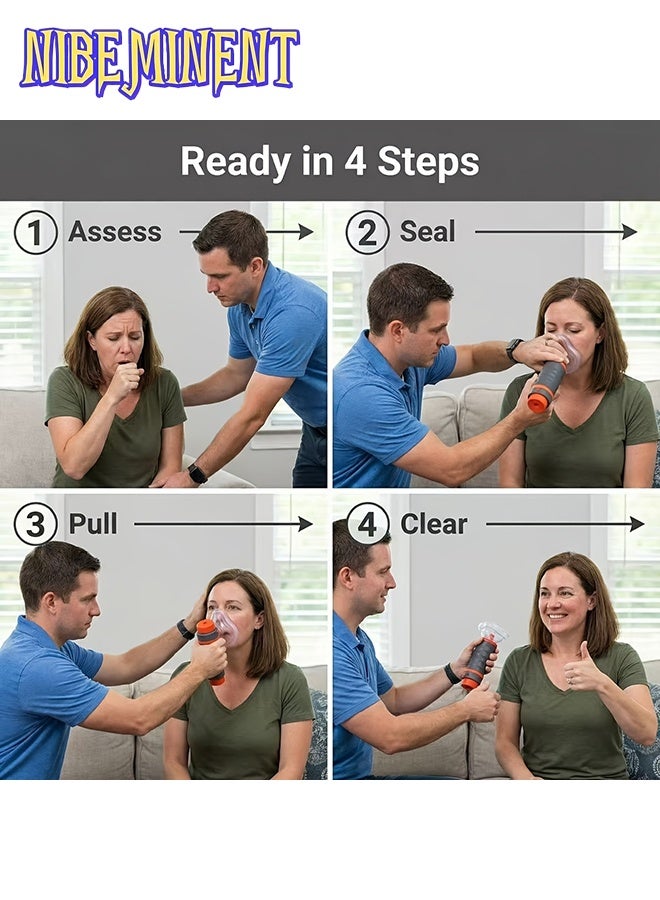 NIBEMINENT

Ready in 4 Steps

1 Assess

2 Seal

3 Pull

4 Clear